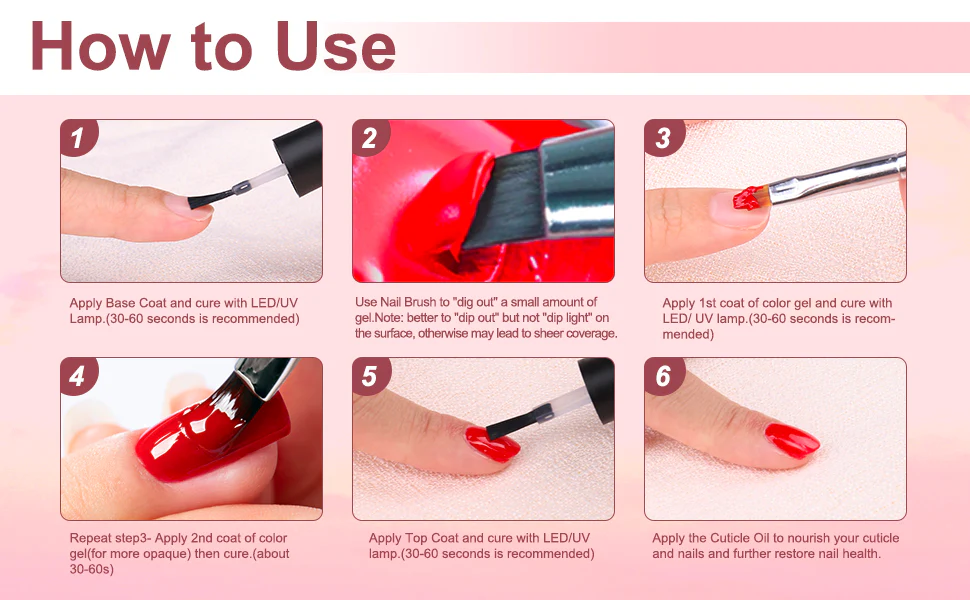 How to Use

1

Apply Base Coat and cure with LED/UV Lamp.(30-60 seconds is recommended)

2

Use Nail Brush to "dig out" a small amount of gel.Note: better to "dip out" but not "dip light" on the surface, otherwise may lead to sheer coverage.

3

Apply 1st coat of color gel and cure with LED/ UV lamp.(30-60 seconds is recommended)

4

Repeat step3- Apply 2nd coat of color gel(for more opaque) then cure.(about 30-60s)

5

Apply Top Coat and cure with LED/UV lamp.(30-60 seconds is recommended)

6

Apply the Cuticle Oil to nourish your cuticle and nails and further restore nail health.