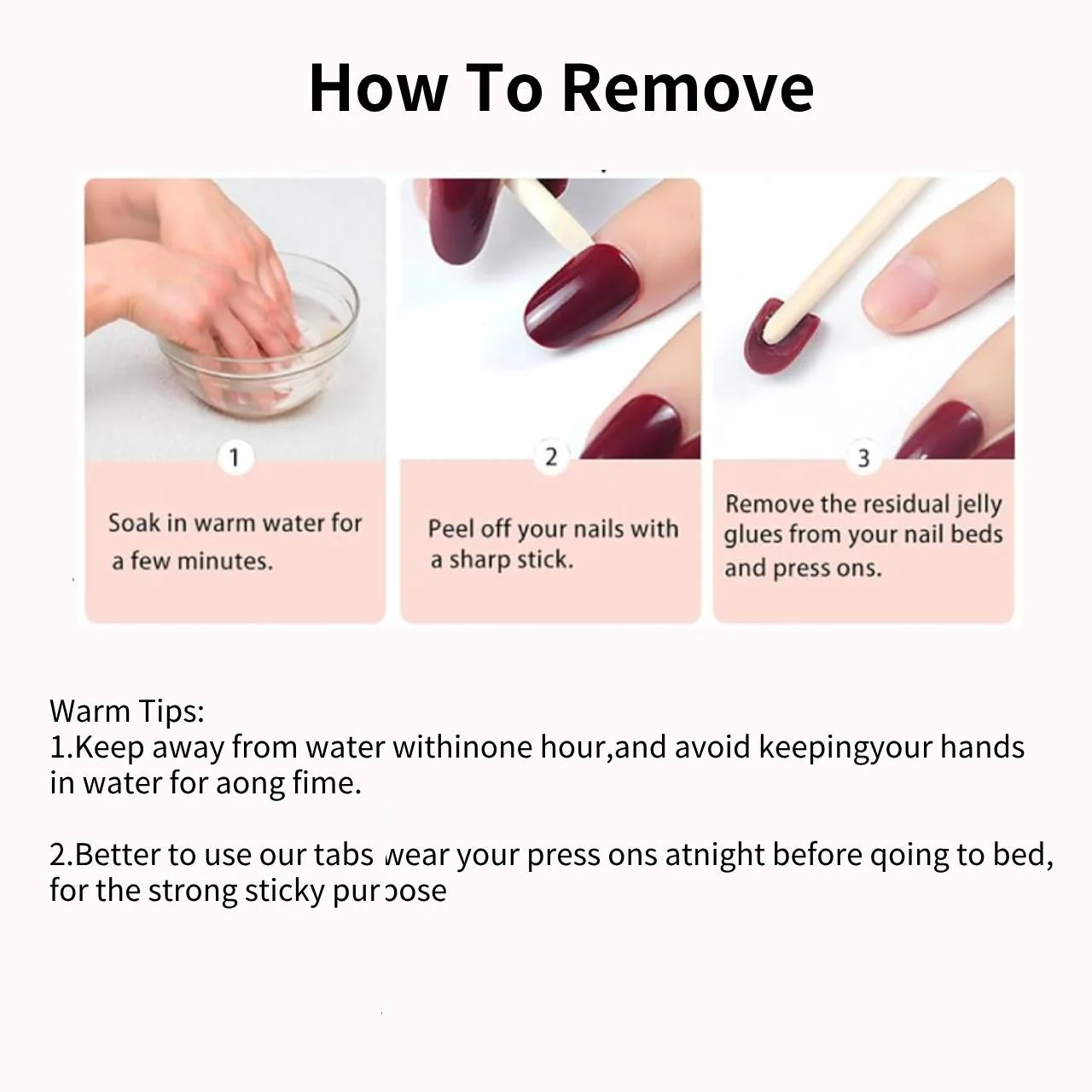 How To Remove

1

Soak in warm water for a few minutes.

2

Peel off your nails with a sharp stick.

3

Remove the residual jelly glues from your nail beds and press ons.

Warm Tips:
1.Keep away from water withinone hour,and avoid keepingyour hands in water for aong fime.

2.Better to use our tabs wear your press ons atnight before qoing to bed, for the strong sticky purpose